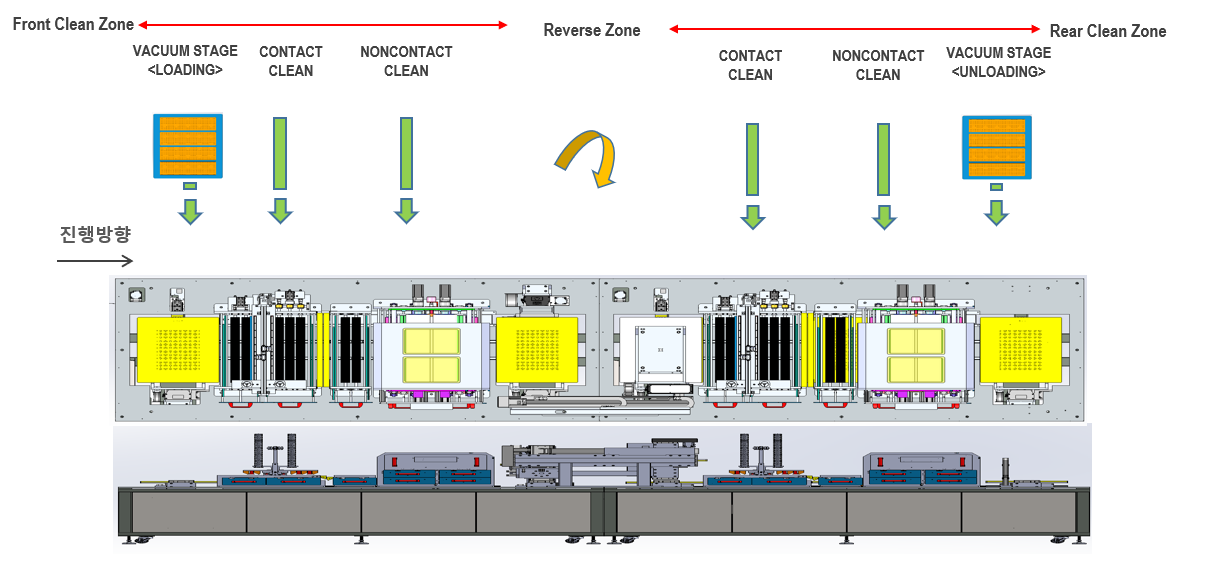 Front Clean Zone

Reverse Zone

Rear Clean Zone

VACUUM STAGE <LOADING>

CONTACT CLEAN

NONCONTACT CLEAN

CONTACT CLEAN

NONCONTACT CLEAN

VACUUM STAGE <UNLOADING>

진행방향